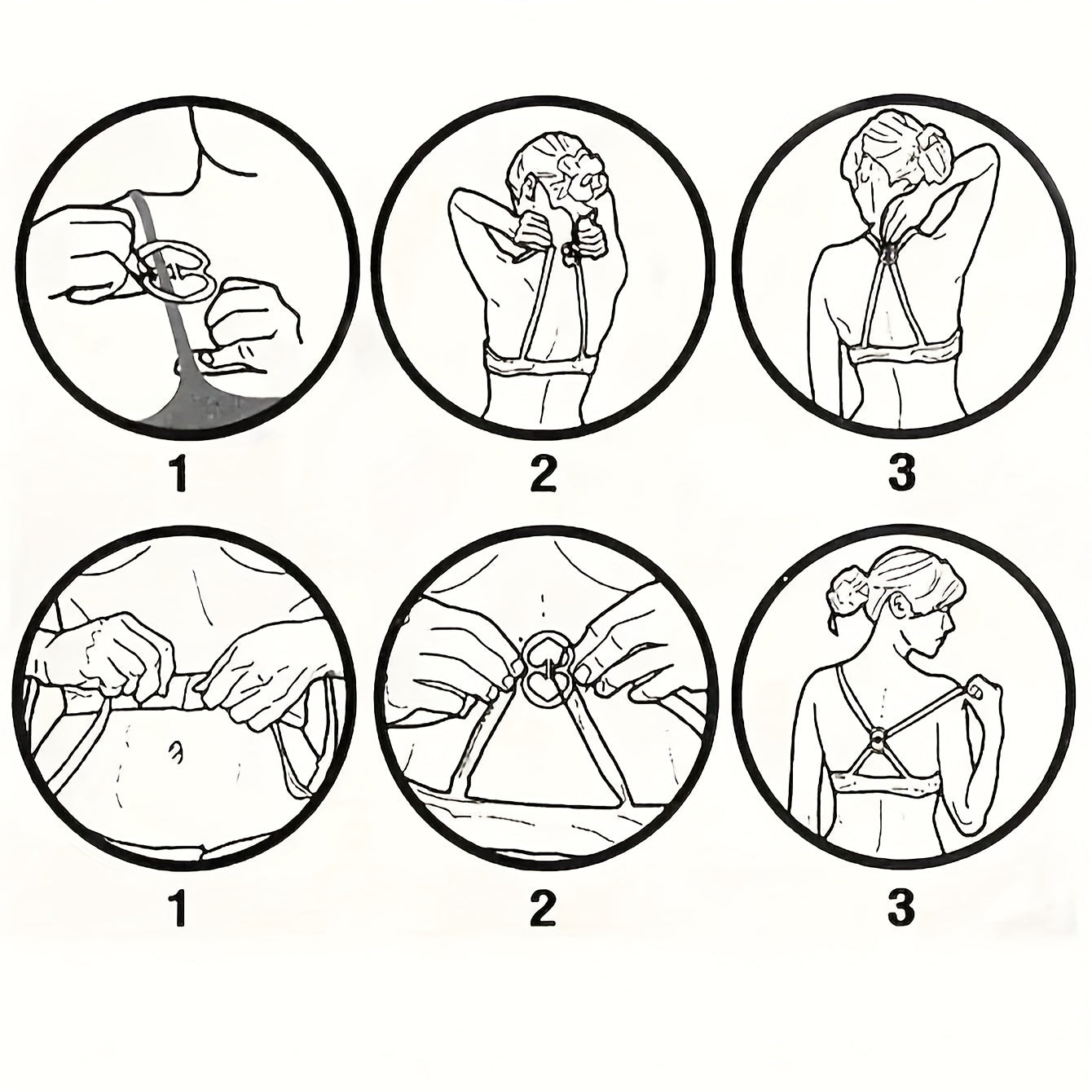 1

2

3

1

2

3